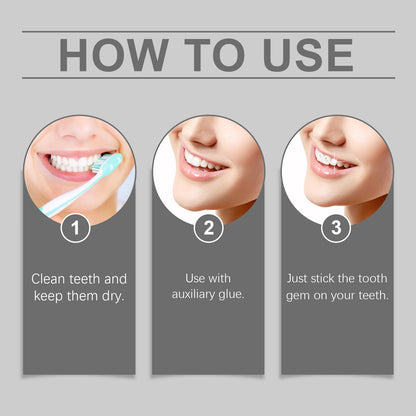 HOW TO USE

1

Clean teeth and keep them dry.

2

Use with auxiliary glue.

3

Just stick the tooth gem on your teeth.