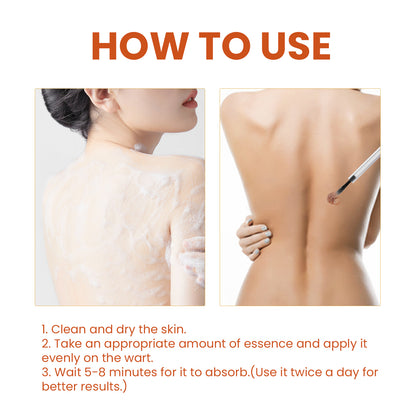 HOW TO USE

1. Clean and dry the skin.
2. Take an appropriate amount of essence and apply it evenly on the wart.
3. Wait 5-8 minutes for it to absorb.(Use it twice a day for better results.)