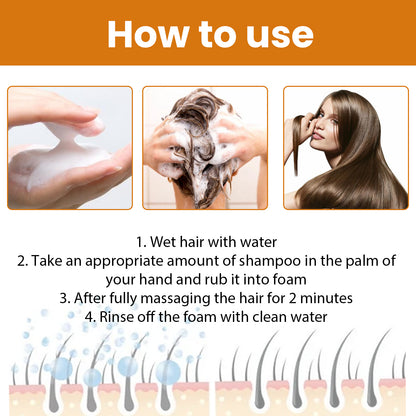 How to use

1. Wet hair with water
2. Take an appropriate amount of shampoo in the palm of your hand and rub it into foam
3. After fully massaging the hair for 2 minutes
4. Rinse off the foam with clean water