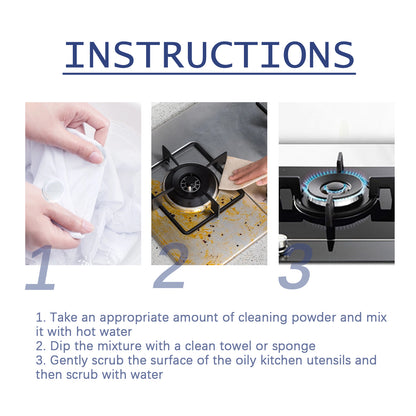 INSTRUCTIONS

1

2

3

1. Take an appropriate amount of cleaning powder and mix it with hot water
2. Dip the mixture with a clean towel or sponge
3. Gently scrub the surface of the oily kitchen utensils and then scrub with water