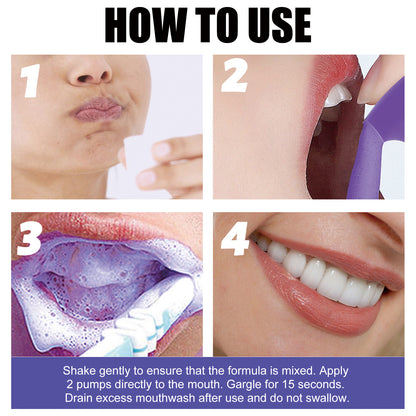 HOW TO USE

1

2

3

4

Shake gently to ensure that the formula is mixed. Apply 2 pumps directly to the mouth. Gargle for 15 seconds. Drain excess mouthwash after use and do not swallow.