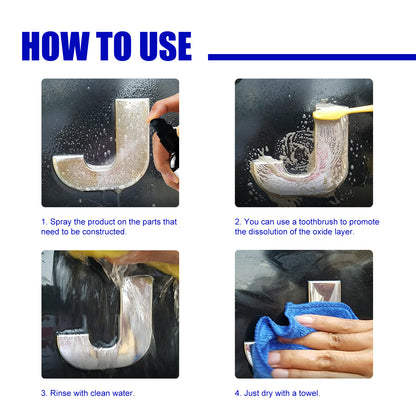 HOW TO USE

1. Spray the product on the parts that need to be constructed.

2. You can use a toothbrush to promote the dissolution of the oxide layer.

3. Rinse with clean water.

4. Just dry with a towel.