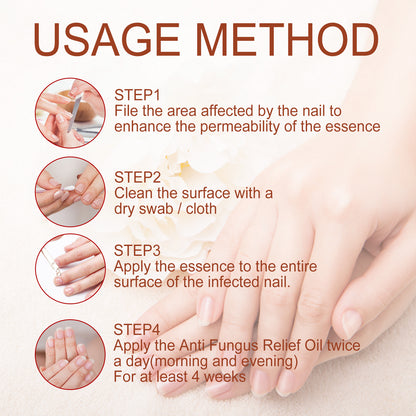 USAGE METHOD

STEP1
File the area affected by the nail to enhance the permeability of the essence

STEP2
Clean the surface with a dry swab / cloth

STEP3
Apply the essence to the entire surface of the infected nail.

STEP4
Apply the Anti Fungus Relief Oil twice a day(morning and evening)
For at least 4 weeks