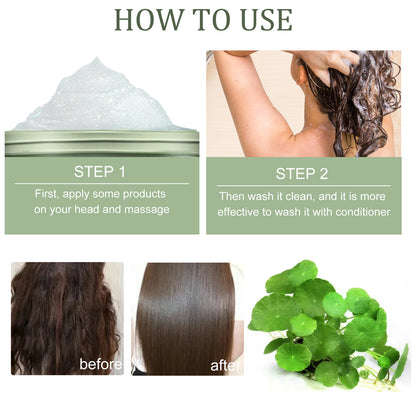 HOW TO USE

STEP 1

First, apply some products on your head and massage

STEP 2

Then wash it clean, and it is more effective to wash it with conditioner

before

after