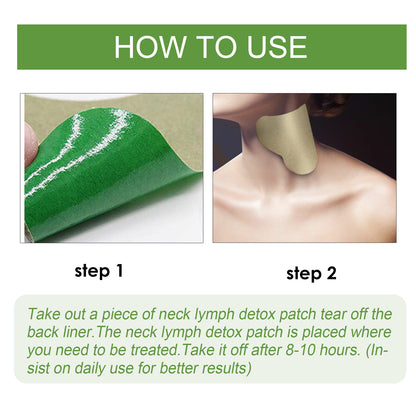 HOW TO USE

step 1

step 2

Take out a piece of neck lymph detox patch tear off the back liner.The neck lymph detox patch is placed where you need to be treated.Take it off after 8-10 hours. (Insist on daily use for better results)